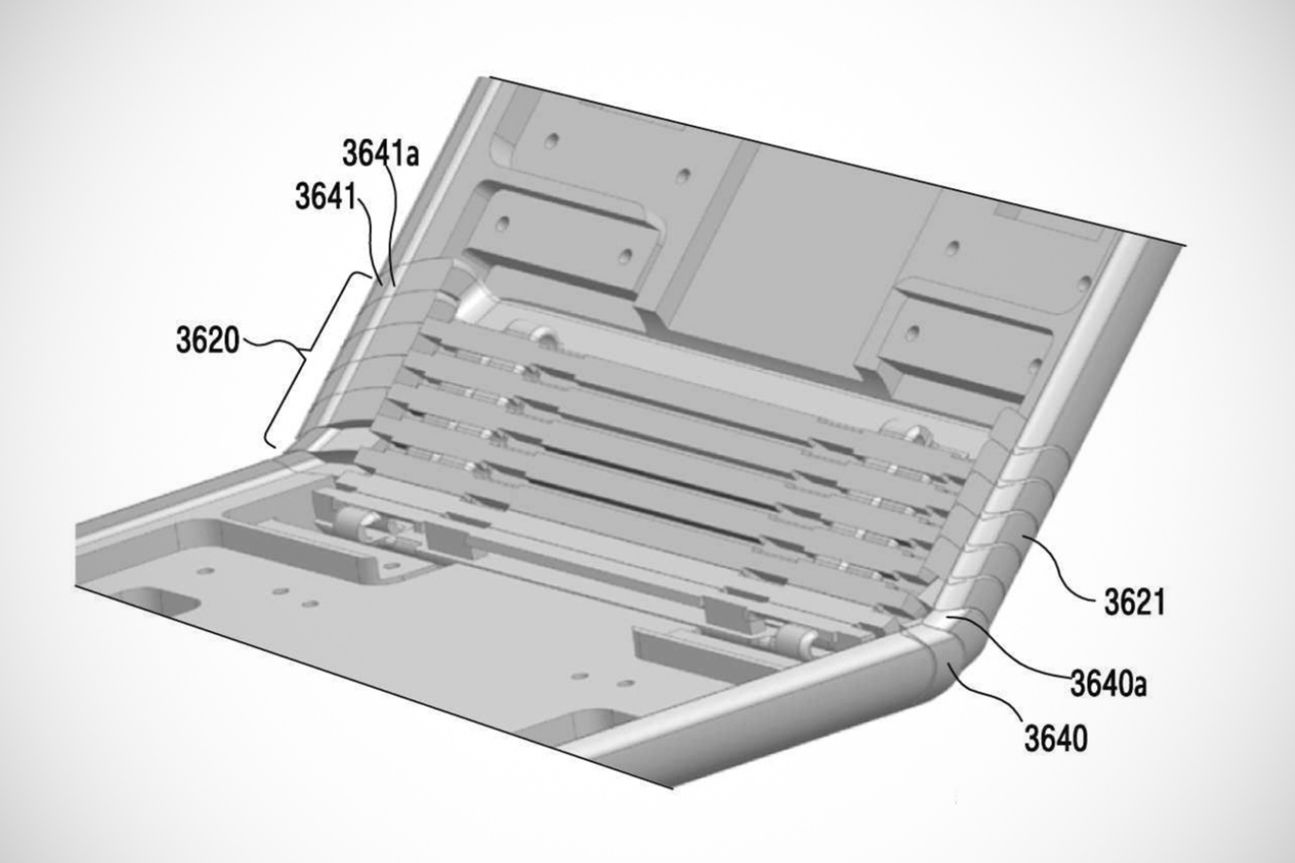 3641a
3641
3620
3621
3640a
3640