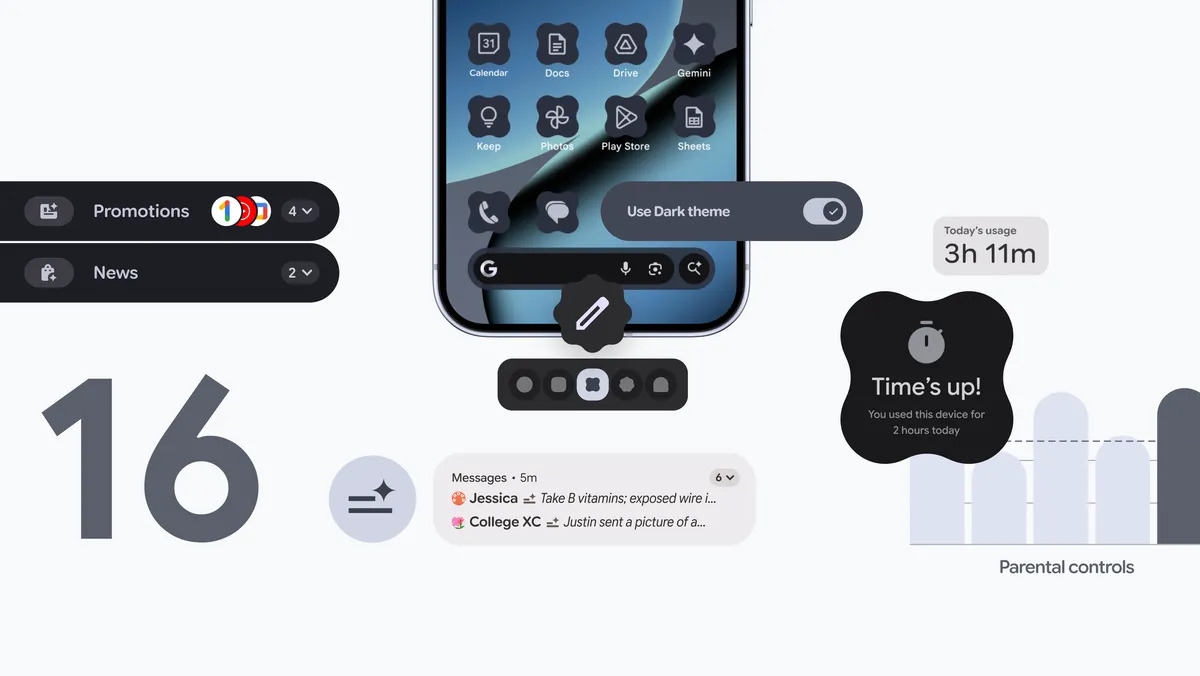 31
Calendar
Docs
Drive
Gemini
Keep
Photos
Play Store
Sheets

Promotions 4
News 2

Use Dark theme

G

Today's usage
3h 11m

Time's up!
You used this device for 2 hours today

16

Messages • 5m 6
Jessica Take B vitamins; exposed wire i...
College XC Justin sent a picture of a...

Parental controls